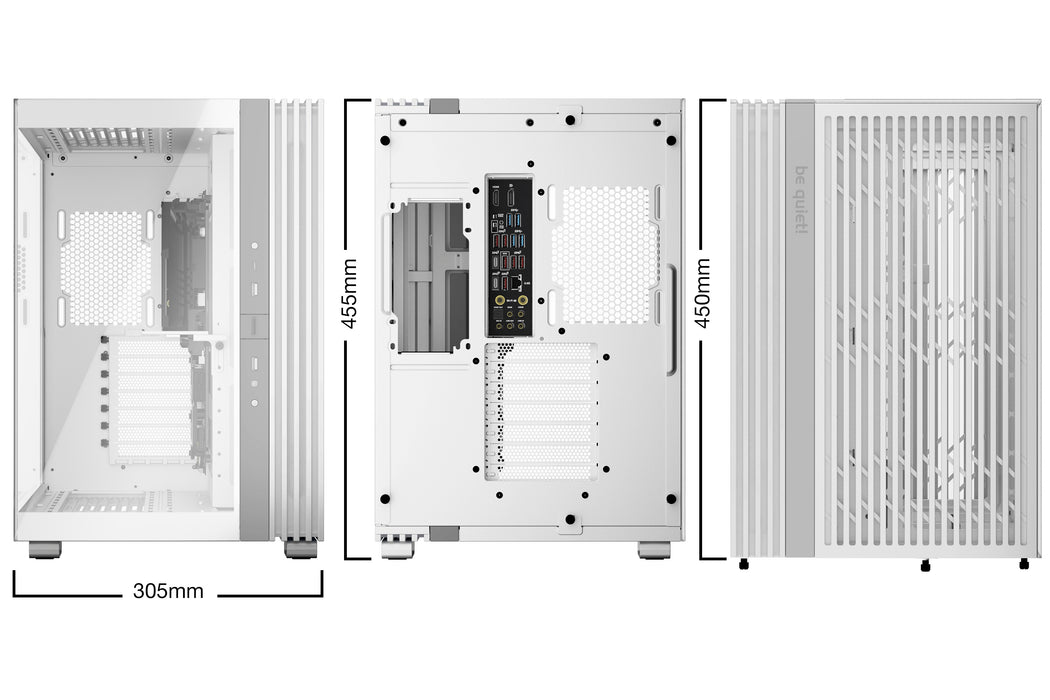 305mm

455mm

450mm

be quiet!